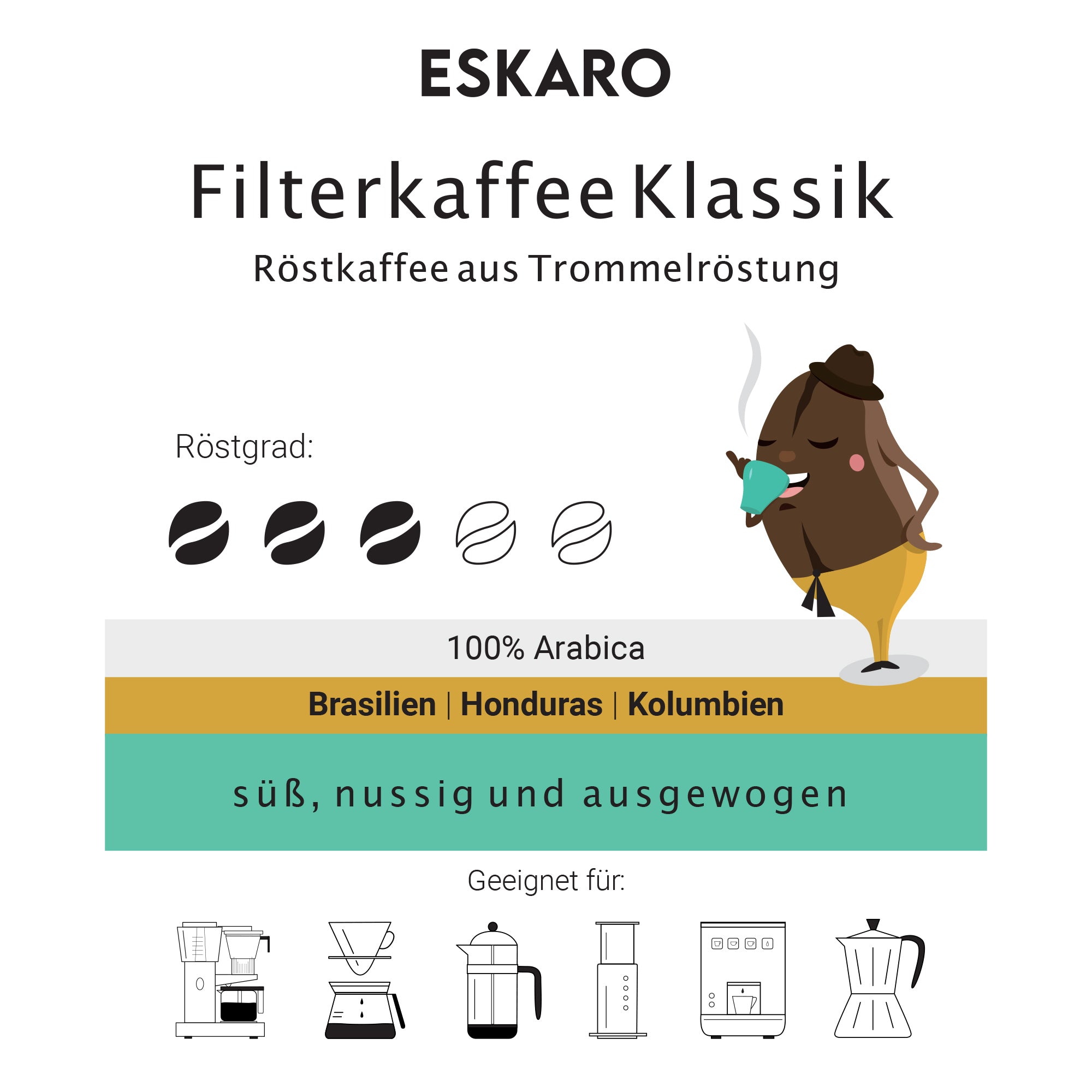 ESKARO

Filterkaffee Klassik

Röstkaffee aus Trommelröstung

Röstgrad:

100% Arabica

Brasilien | Honduras | Kolumbien

süß, nussig und ausgewogen

Geeignet für: